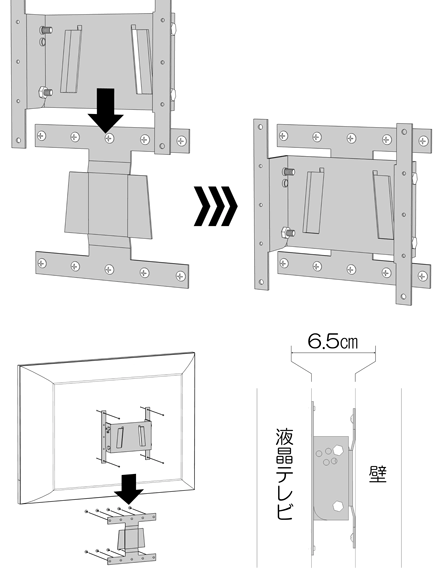 6.5㎝

液晶テレビ

壁